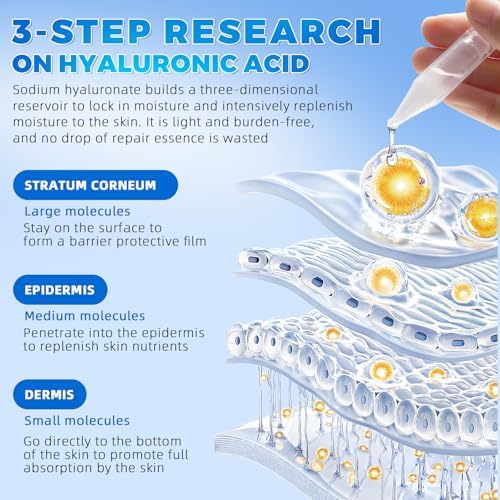 3-STEP RESEARCH
ON HYALURONIC ACID

Sodium hyaluronate builds a three-dimensional reservoir to lock in moisture and intensively replenish moisture to the skin. It is light and burden-free, and no drop of repair essence is wasted

STRATUM CORNEUM

Large molecules
Stay on the surface to form a barrier protective film

EPIDERMIS

Medium molecules
Penetrate into the epidermis to replenish skin nutrients

DERMIS

Small molecules
Go directly to the bottom of the skin to promote full absorption by the skin