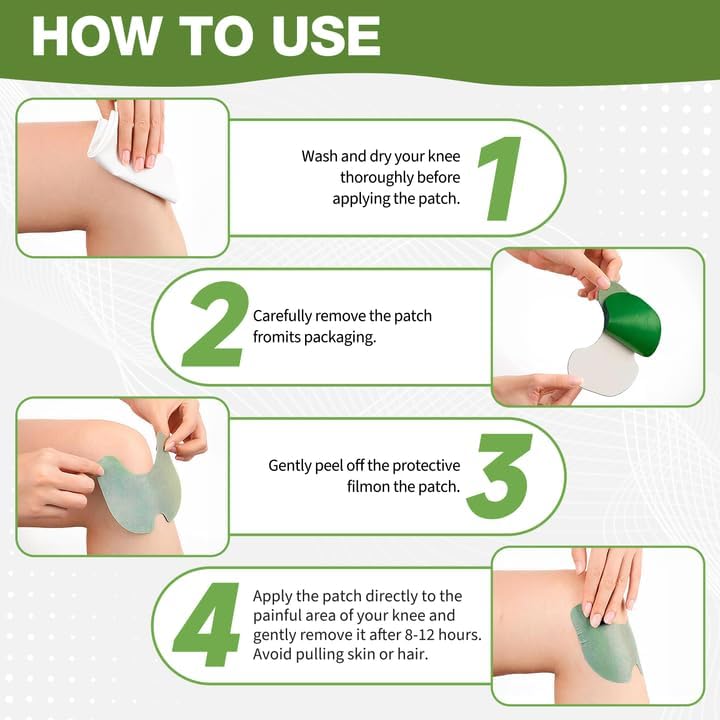 HOW TO USE

Wash and dry your knee thoroughly before applying the patch.

1

2

Carefully remove the patch fromits packaging.

Gently peel off the protective filmon the patch.

3

4

Apply the patch directly to the painful area of your knee and gently remove it after 8-12 hours. Avoid pulling skin or hair.