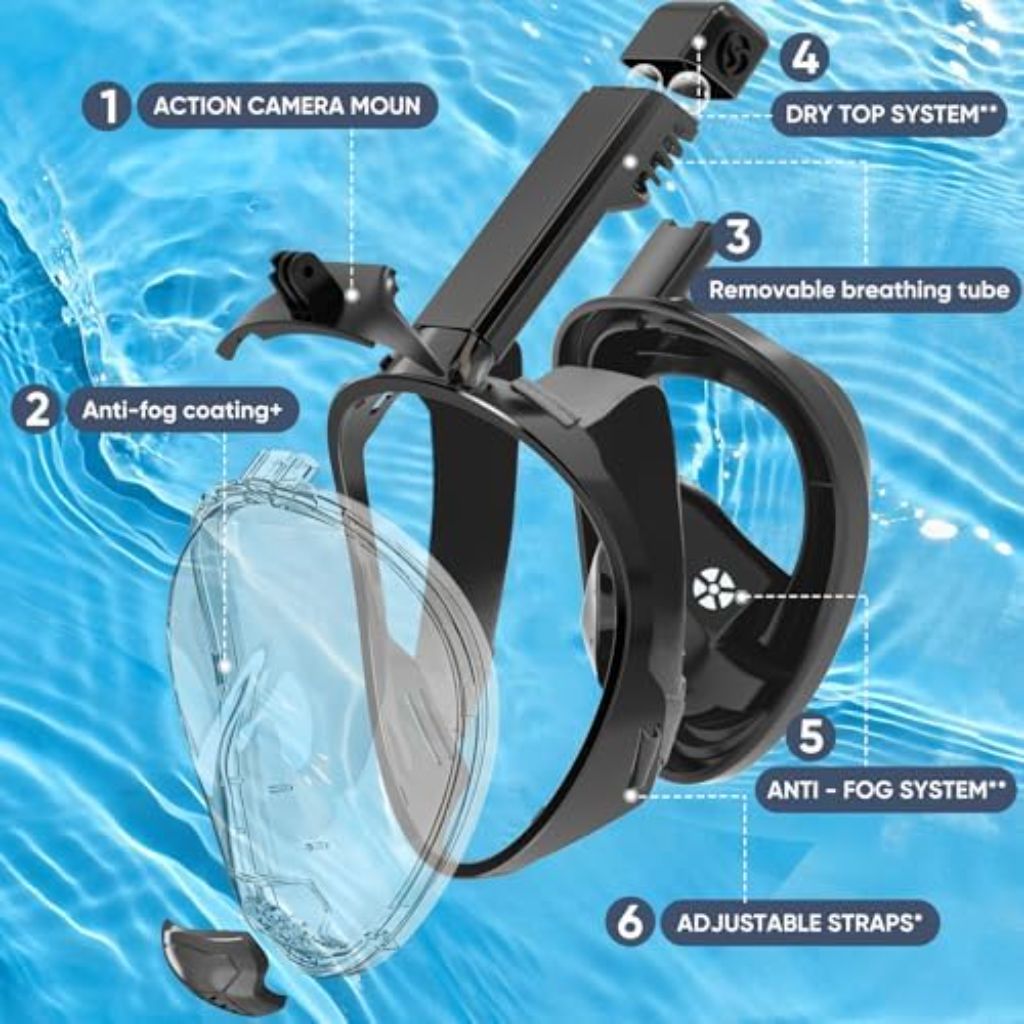 1 ACTION CAMERA MOUN

4 DRY TOP SYSTEM**

3 Removable breathing tube

2 Anti-fog coating+

5 ANTI - FOG SYSTEM**

6 ADJUSTABLE STRAPS*