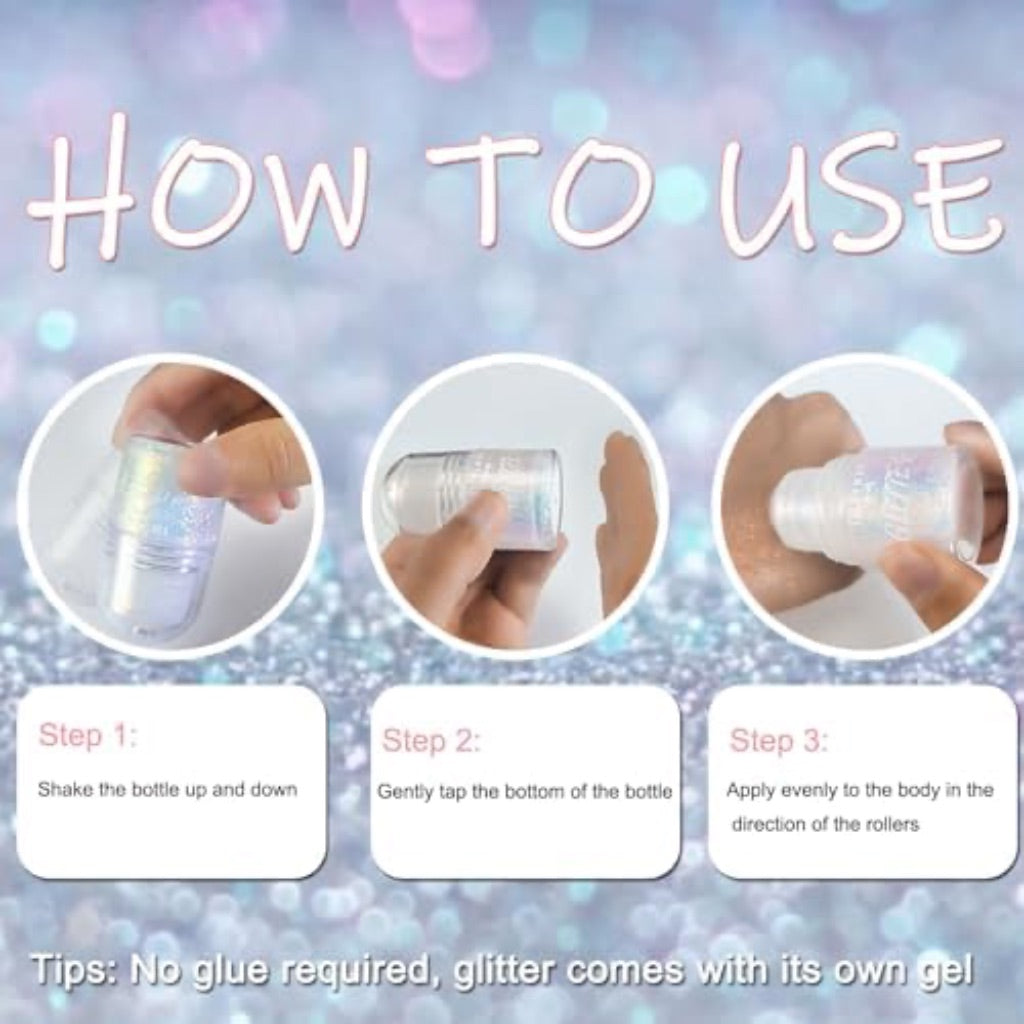 HOW TO USE

Step 1:

Shake the bottle up and down

Step 2:

Gently tap the bottom of the bottle

Step 3:

Apply evenly to the body in the direction of the rollers

Tips: No glue required, glitter comes with its own gel