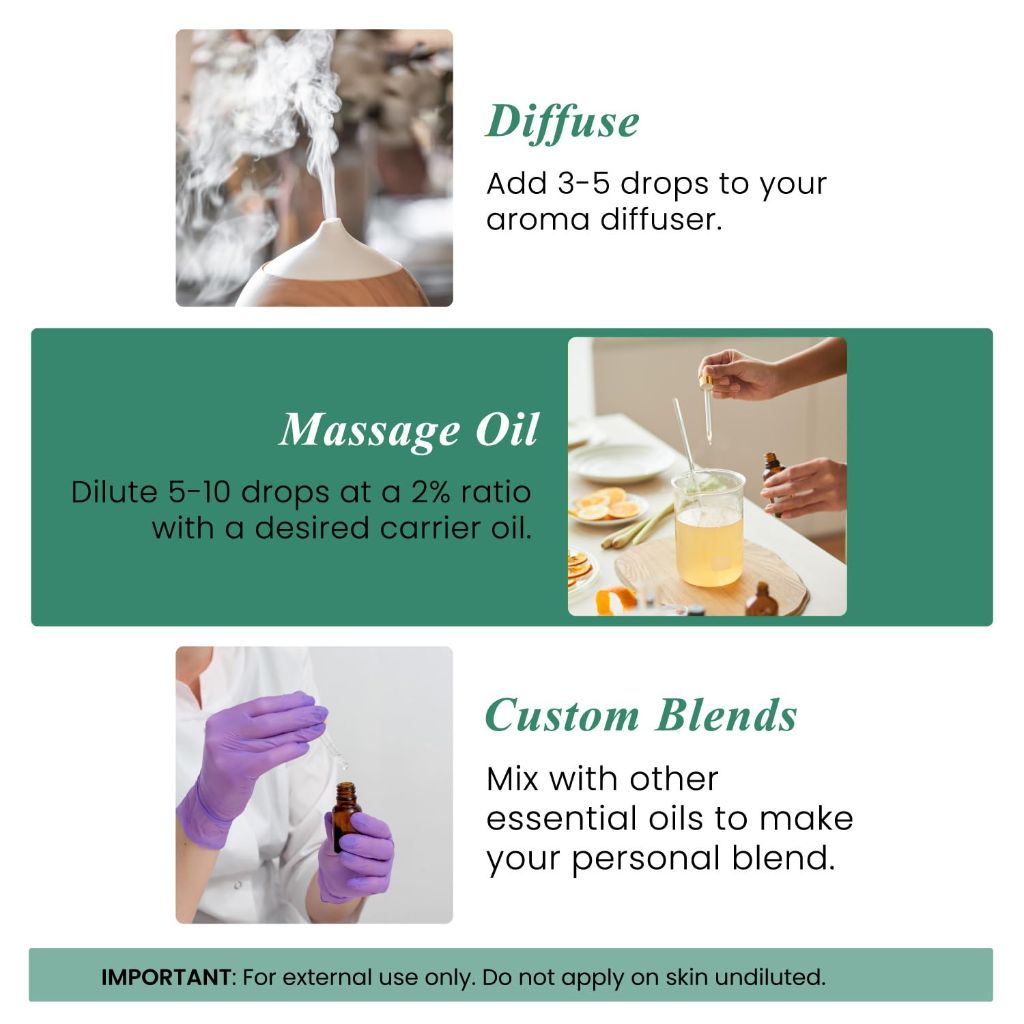 Diffuse

Add 3-5 drops to your aroma diffuser.

Massage Oil

Dilute 5-10 drops at a 2% ratio with a desired carrier oil.

Custom Blends

Mix with other essential oils to make your personal blend.

IMPORTANT: For external use only. Do not apply on skin undiluted.