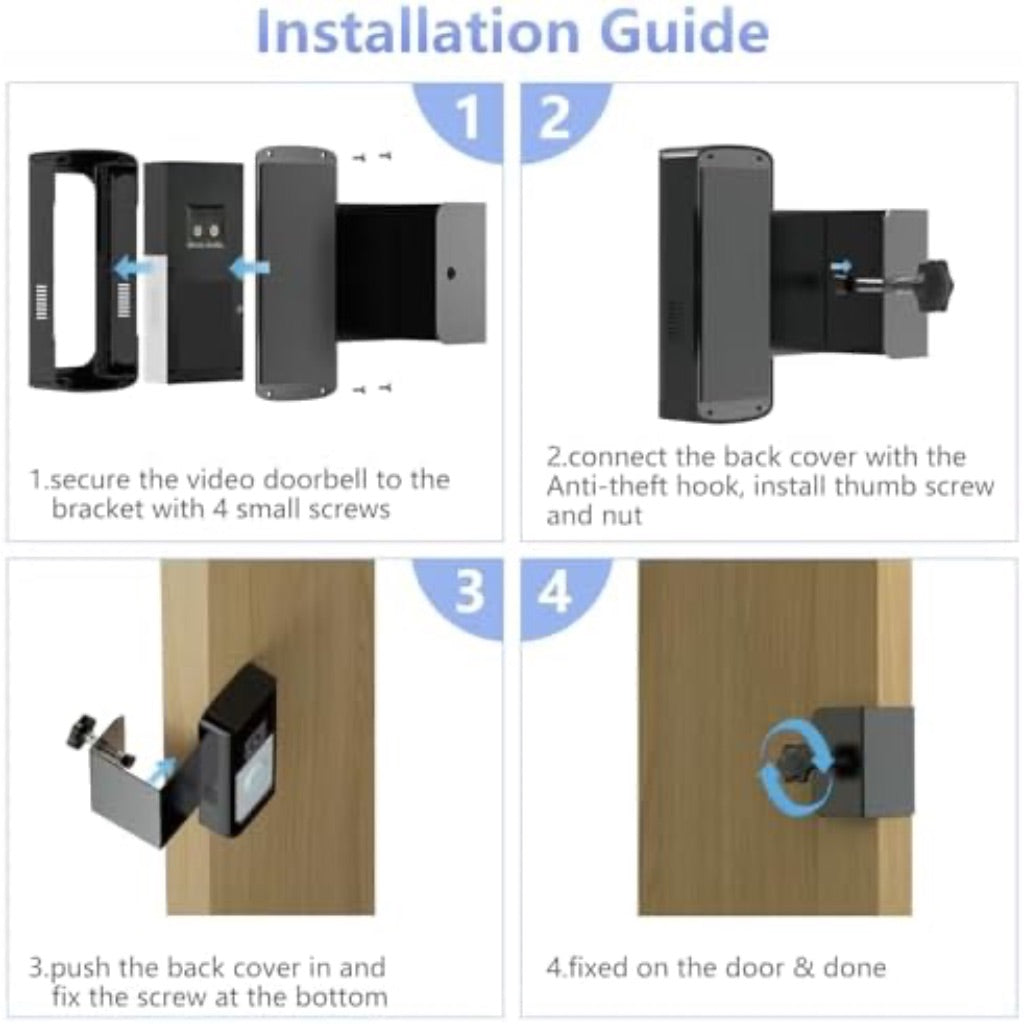 Installation Guide

1

1.secure the video doorbell to the bracket with 4 small screws

2

2.connect the back cover with the Anti-theft hook, install thumb screw and nut

3

3.push the back cover in and fix the screw at the bottom

4

4.fixed on the door & done