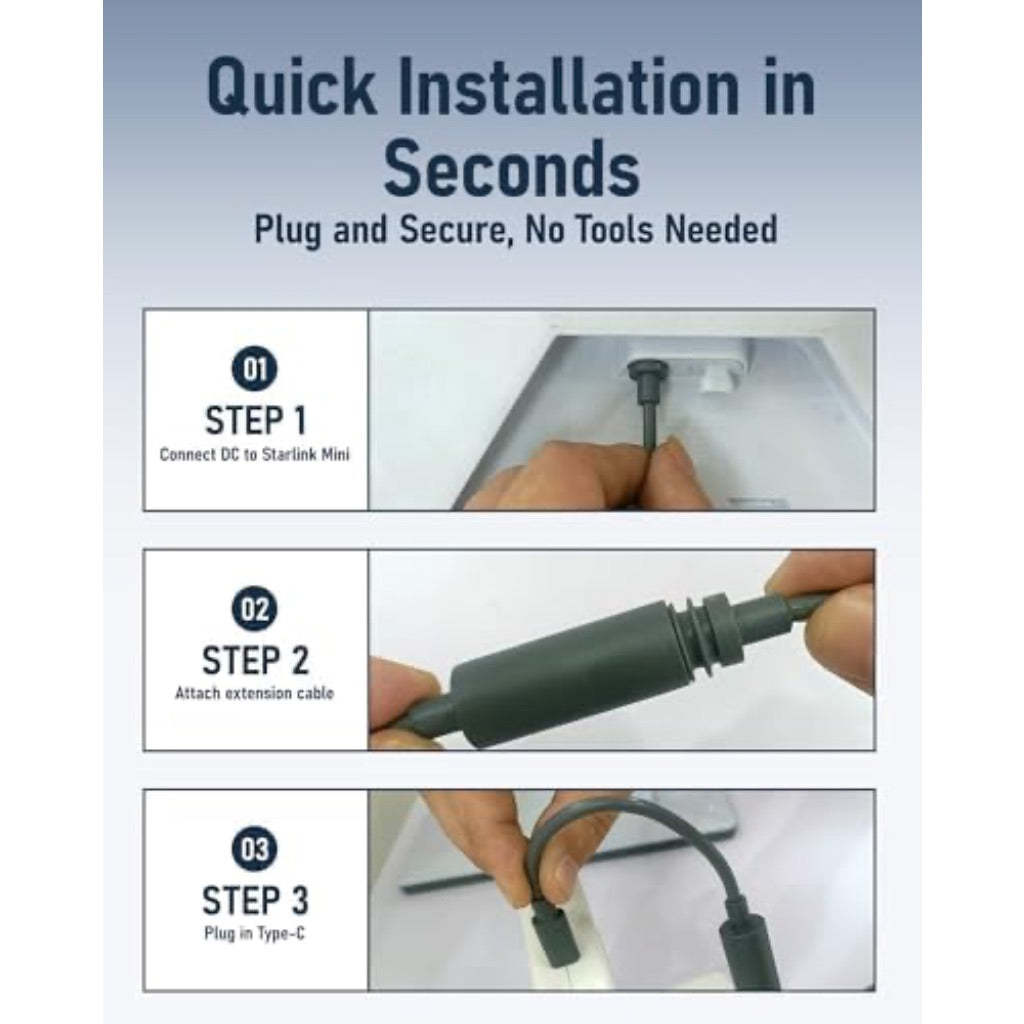 Quick Installation in Seconds

Plug and Secure, No Tools Needed

01
STEP 1
Connect DC to Starlink Mini

02
STEP 2
Attach extension cable

03
STEP 3
Plug in Type-C