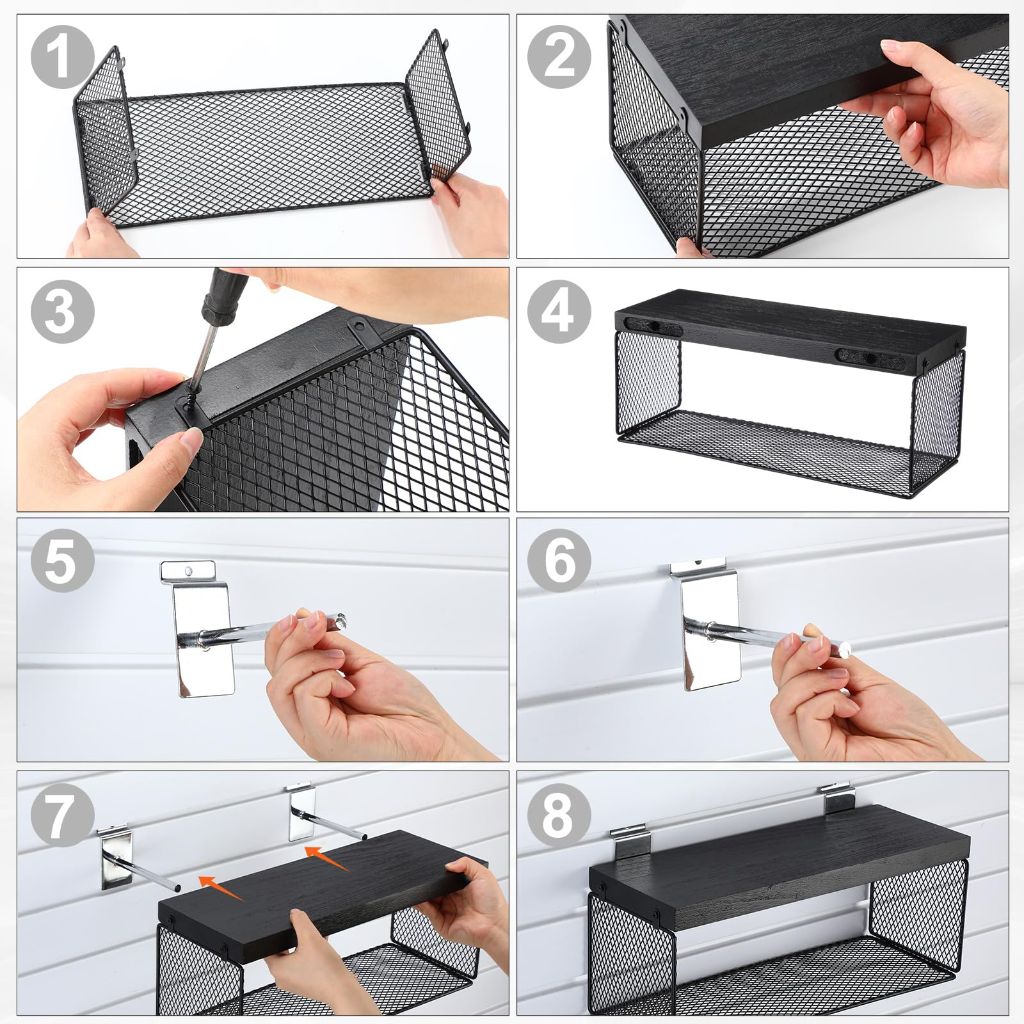 1
2
3
4
5
6
7
8