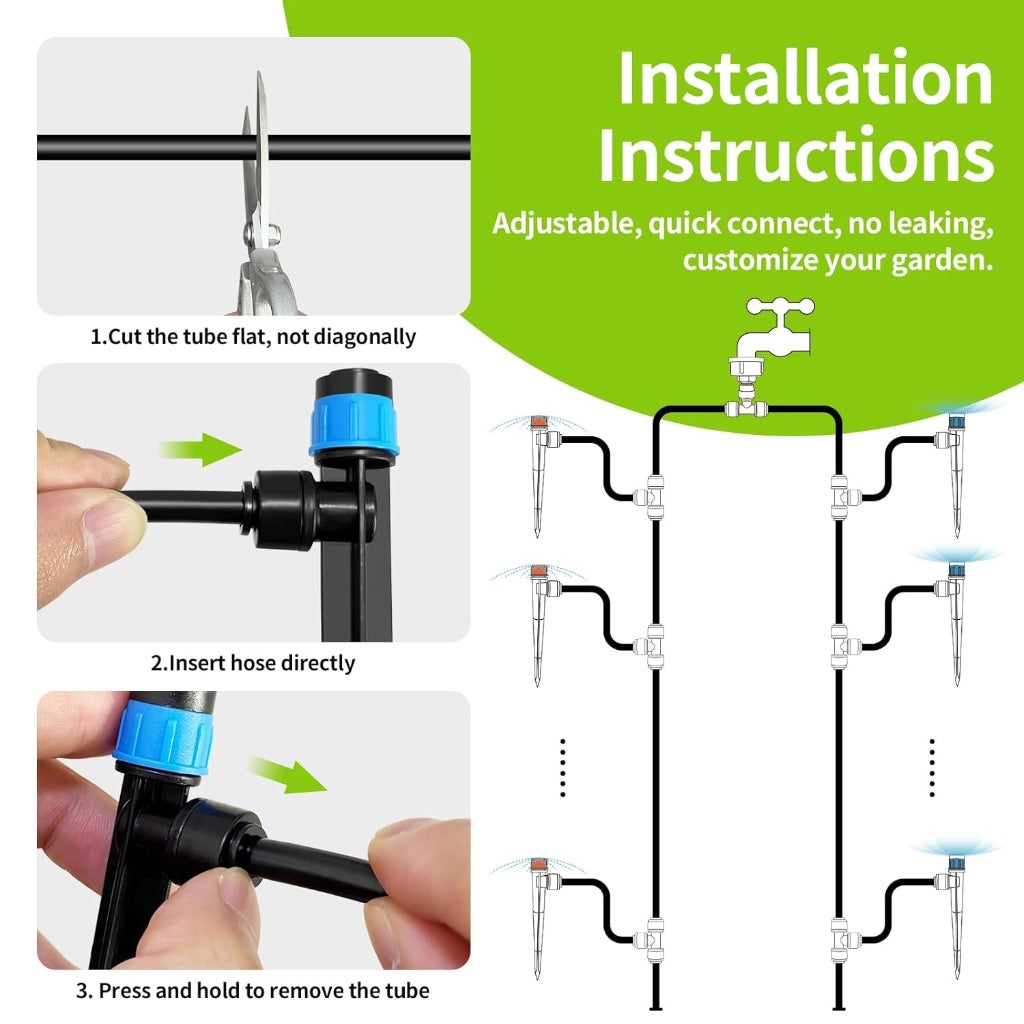 Installation Instructions

Adjustable, quick connect, no leaking, customize your garden.

1.Cut the tube flat, not diagonally

2.Insert hose directly

3. Press and hold to remove the tube