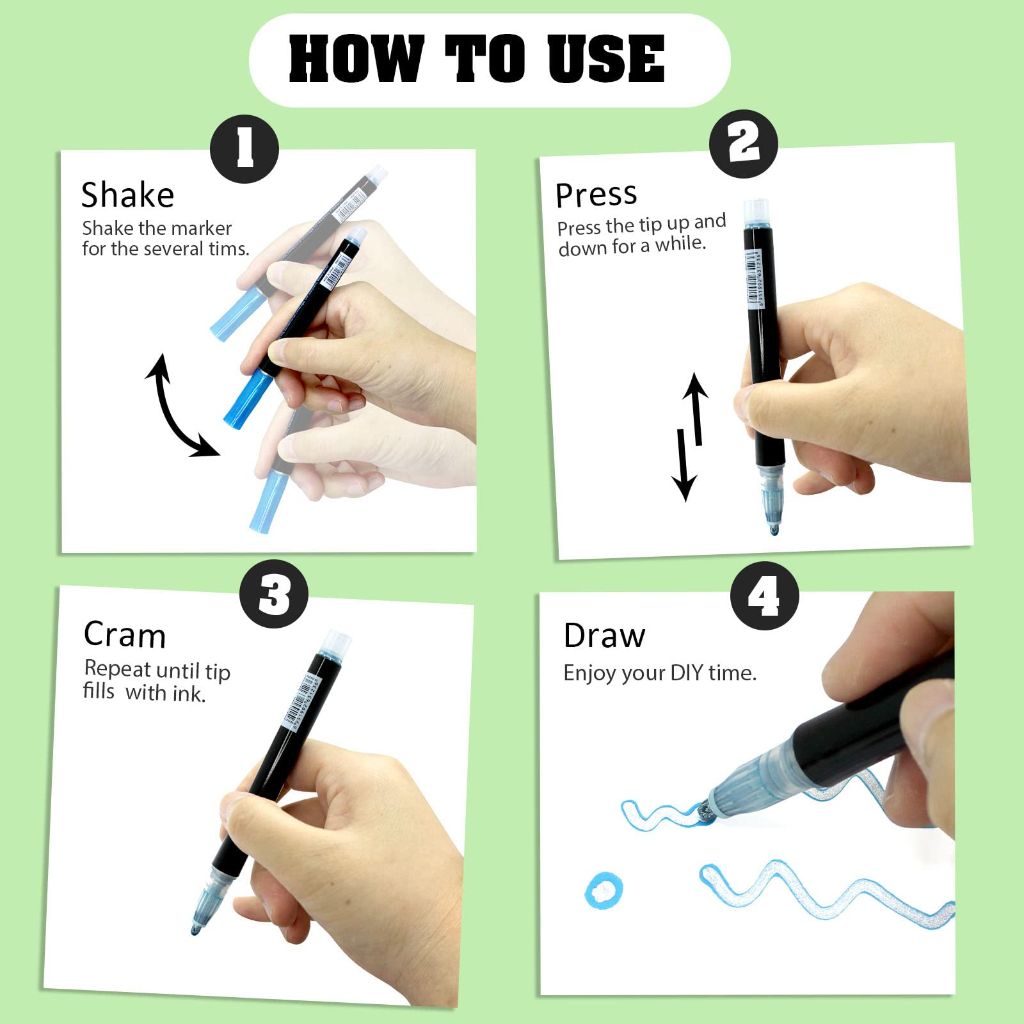 HOW TO USE

1

Shake

Shake the marker for the several tims.

2

Press

Press the tip up and down for a while.

3

Cram

Repeat until tip fills with ink.

4

Draw

Enjoy your DIY time.