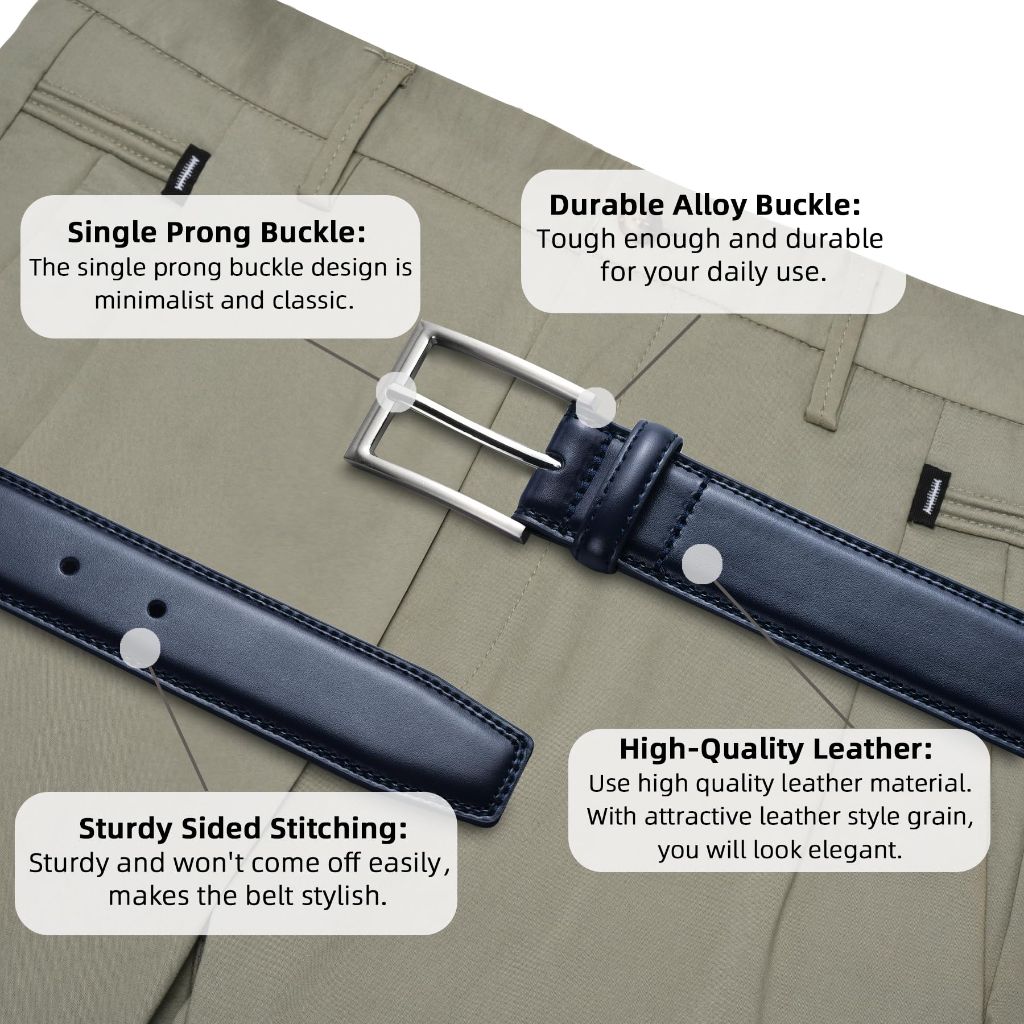 Single Prong Buckle:
The single prong buckle design is minimalist and classic.

Durable Alloy Buckle:
Tough enough and durable for your daily use.

High-Quality Leather:
Use high quality leather material. With attractive leather style grain, you will look elegant.

Sturdy Sided Stitching:
Sturdy and won't come off easily, makes the belt stylish.