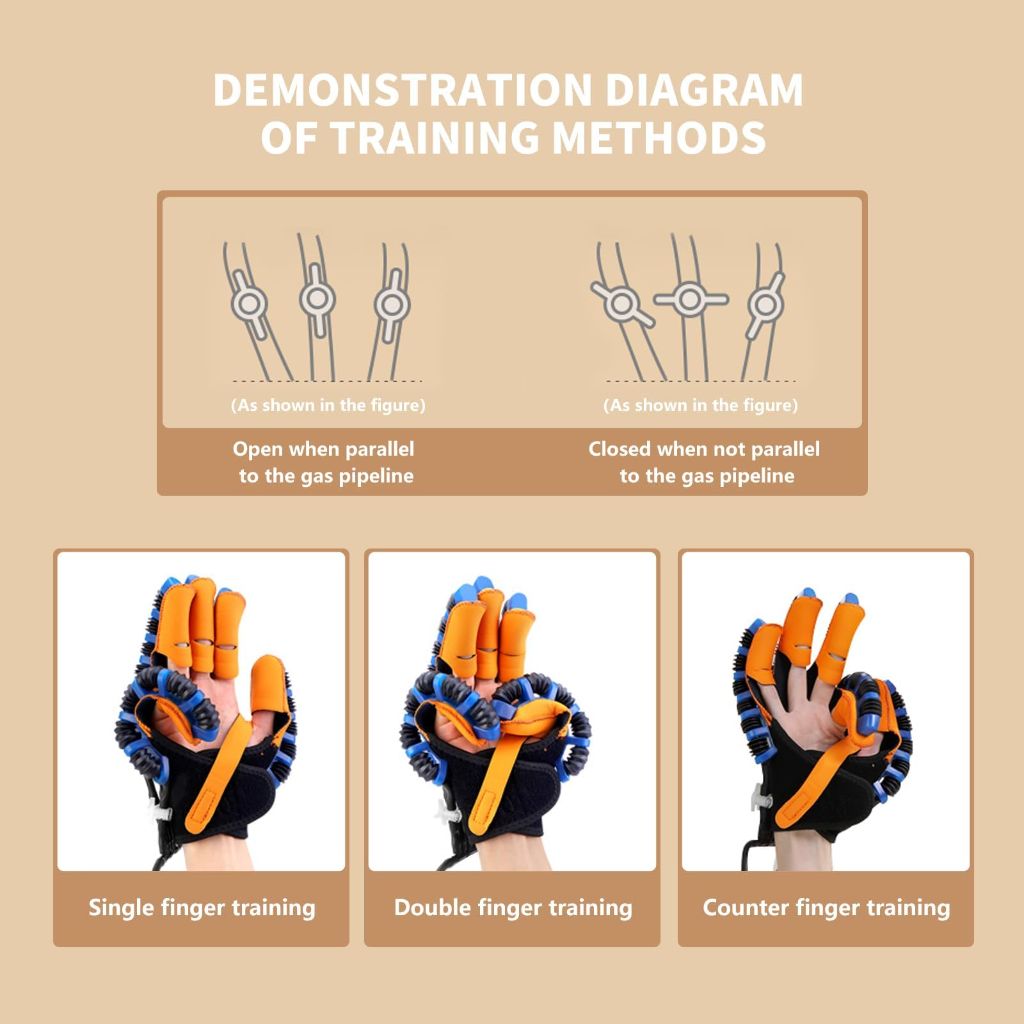 DEMONSTRATION DIAGRAM OF TRAINING METHODS

(As shown in the figure)

Open when parallel to the gas pipeline

(As shown in the figure)

Closed when not parallel to the gas pipeline

Single finger training

Double finger training

Counter finger training