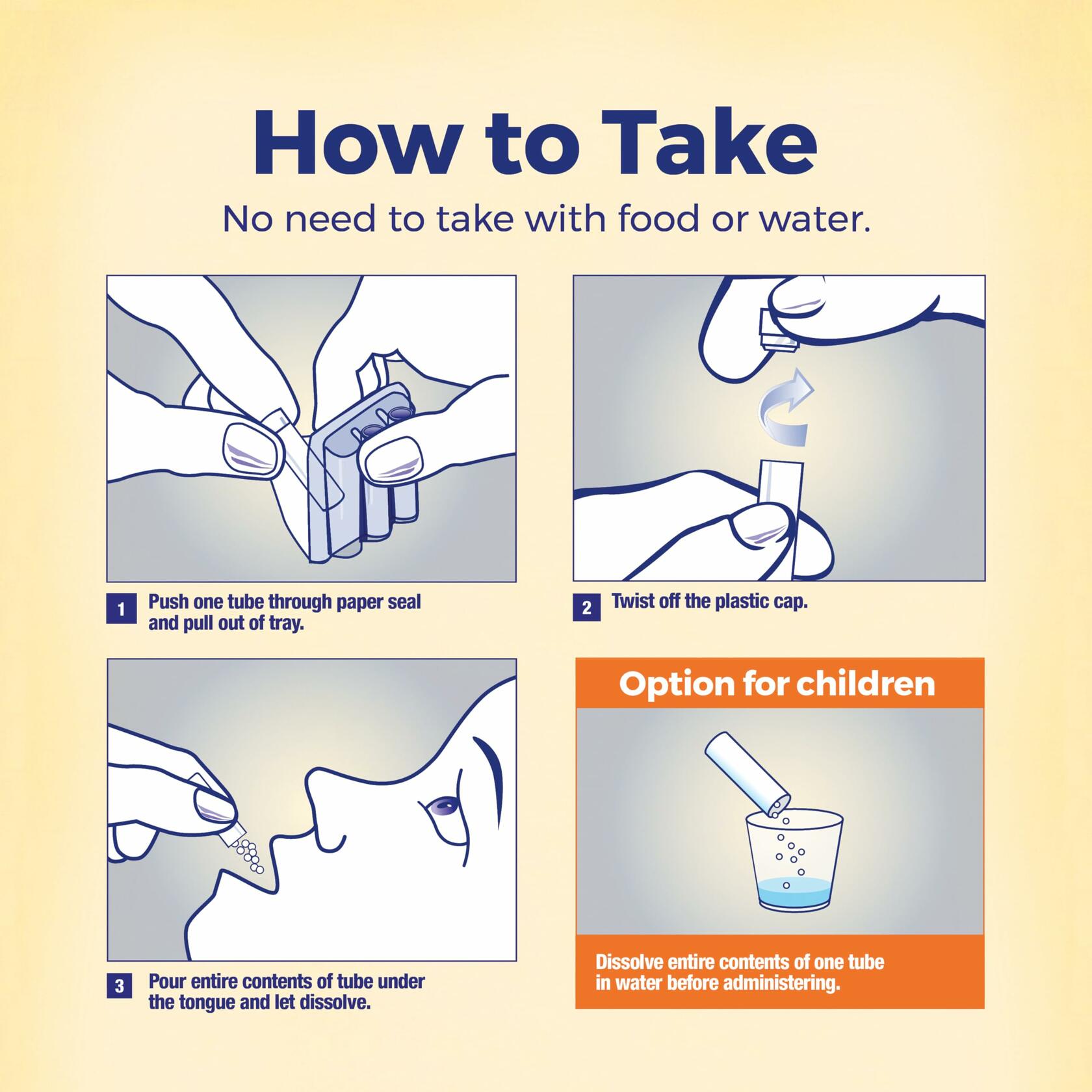 How to Take

No need to take with food or water.

1 Push one tube through paper seal and pull out of tray.

2 Twist off the plastic cap.

3 Pour entire contents of tube under the tongue and let dissolve.

Option for children

Dissolve entire contents of one tube in water before administering.