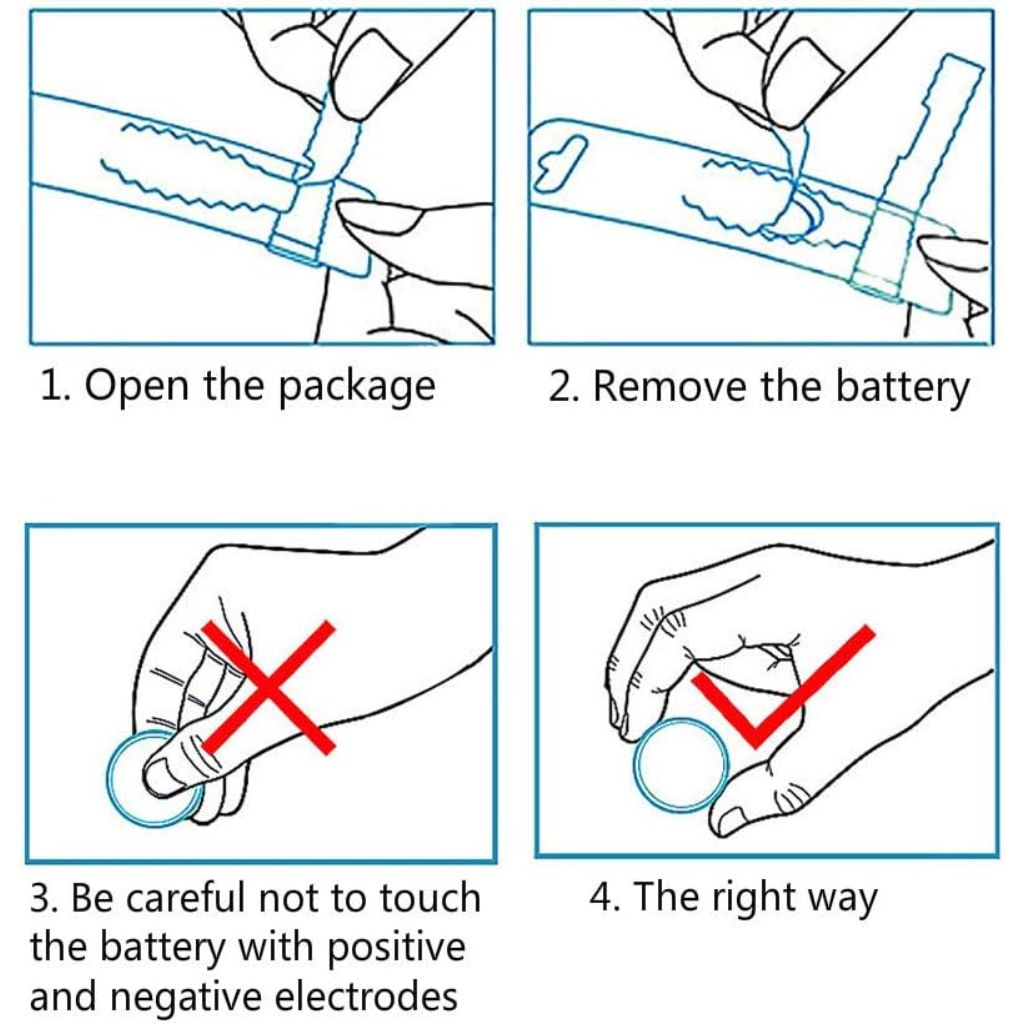 1. Open the package

2. Remove the battery

3. Be careful not to touch the battery with positive and negative electrodes

4. The right way