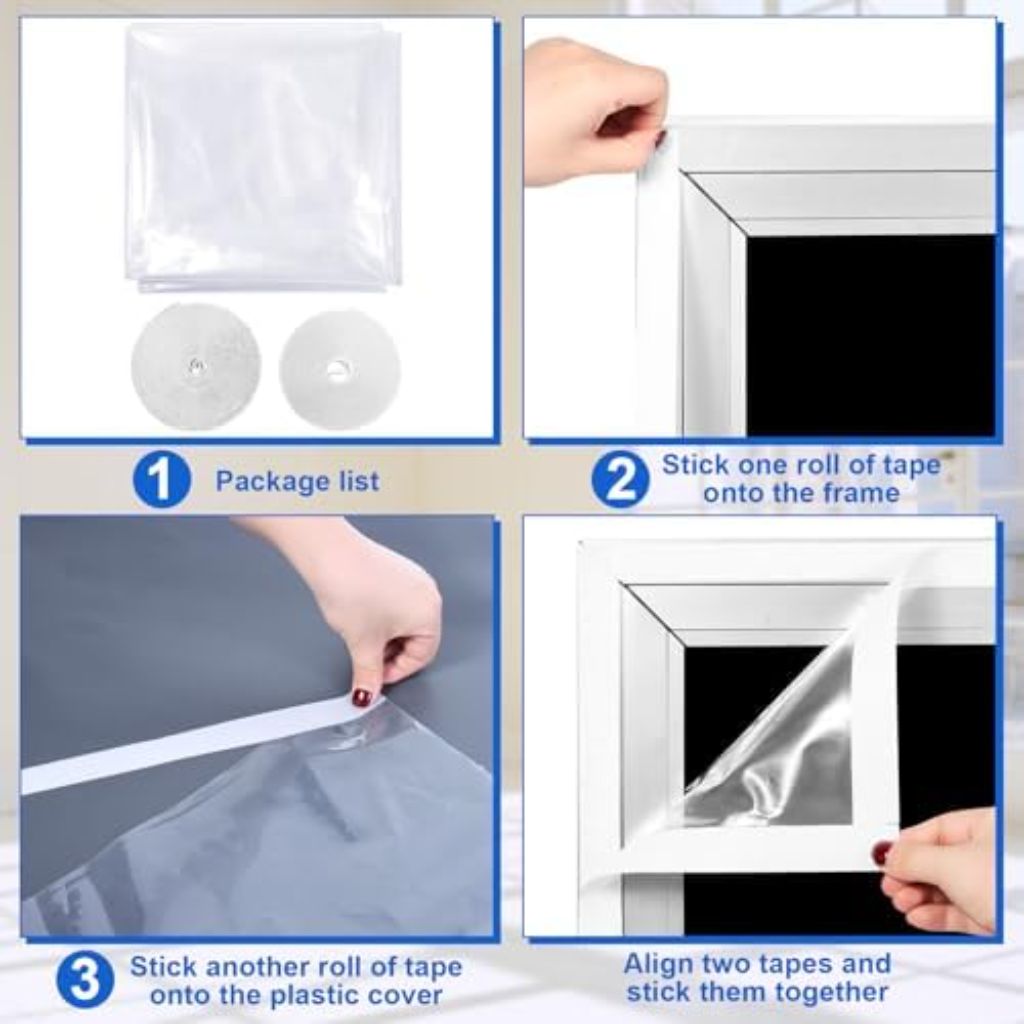 1 Package list

2 Stick one roll of tape onto the frame

3 Stick another roll of tape onto the plastic cover

Align two tapes and stick them together