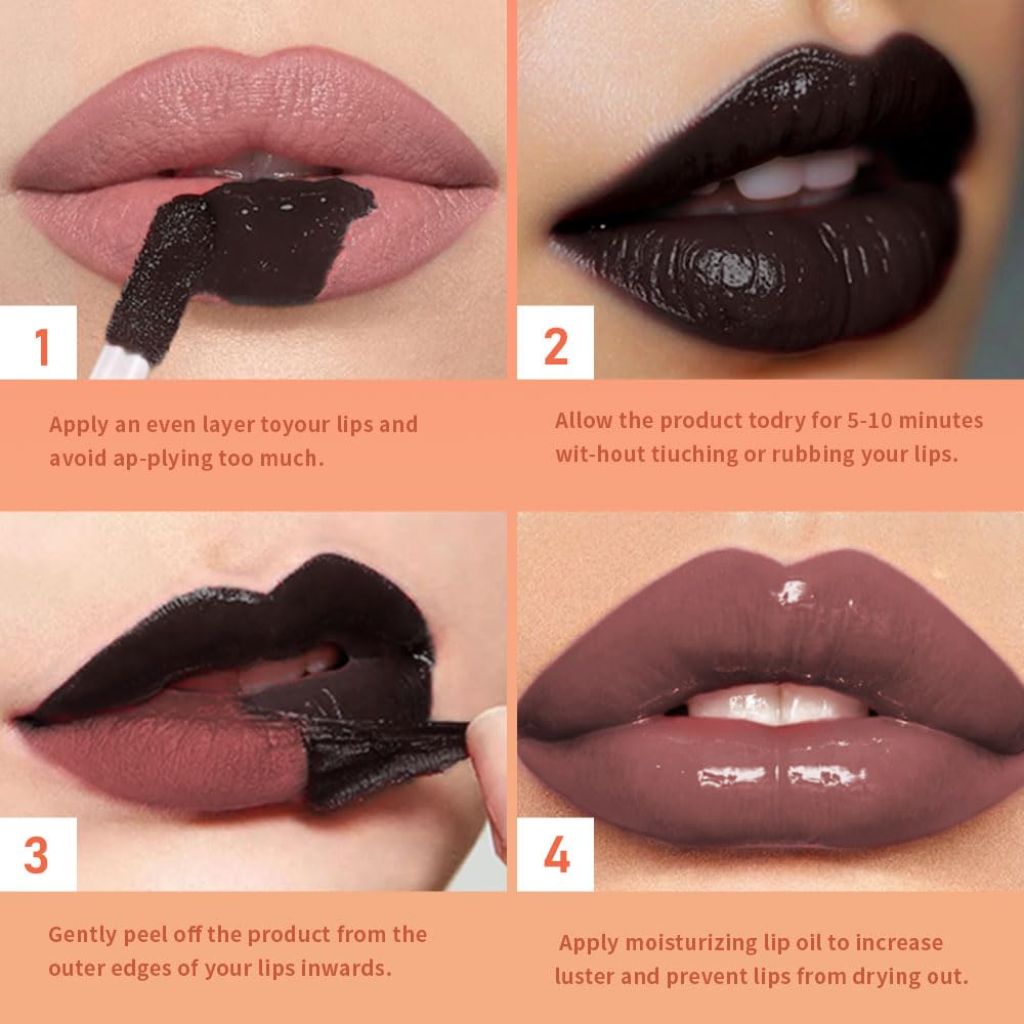 1

Apply an even layer toyour lips and avoid ap-plying too much.

2

Allow the product todry for 5-10 minutes wit-hout tiuching or rubbing your lips.

3

Gently peel off the product from the outer edges of your lips inwards.

4

Apply moisturizing lip oil to increase luster and prevent lips from drying out.