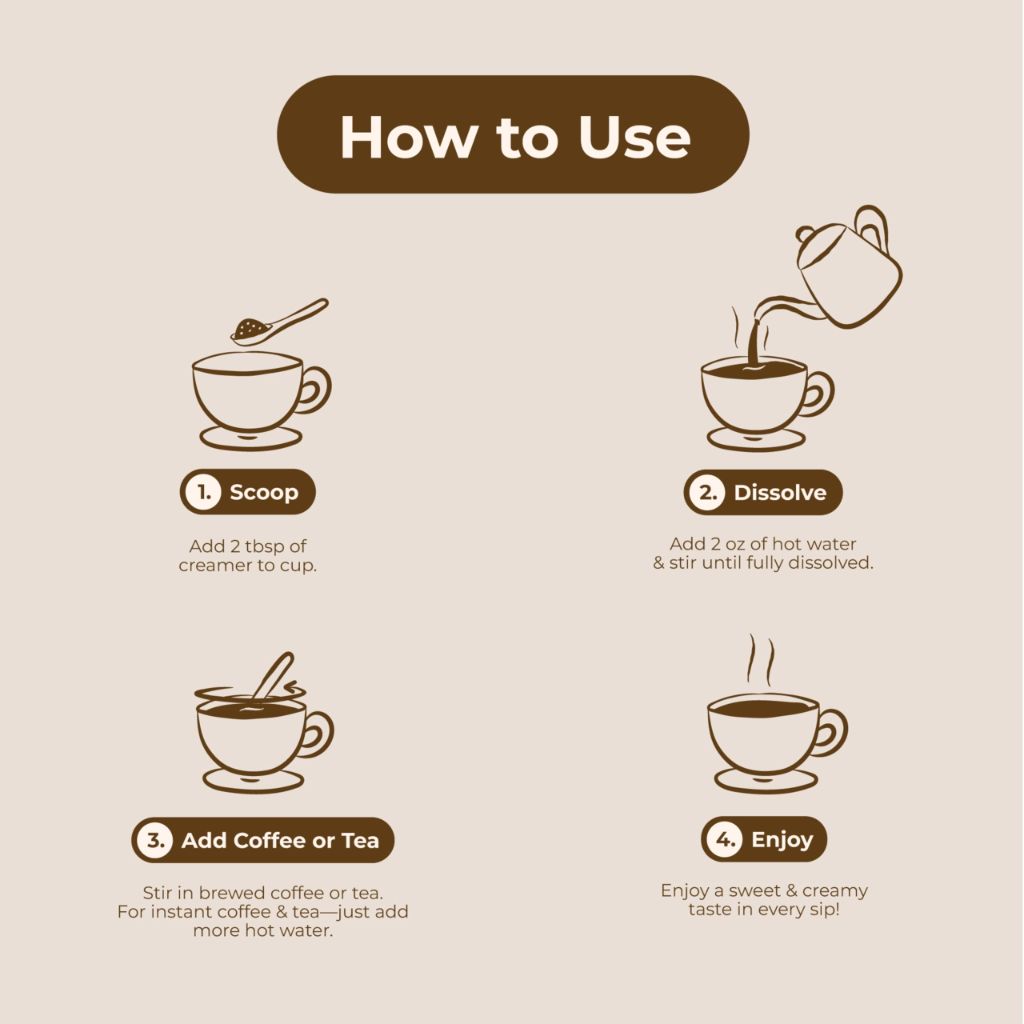 How to Use

1. Scoop

Add 2 tbsp of creamer to cup.

2. Dissolve

Add 2 oz of hot water & stir until fully dissolved.

3. Add Coffee or Tea

Stir in brewed coffee or tea. For instant coffee & tea—just add more hot water.

4. Enjoy

Enjoy a sweet & creamy taste in every sip!