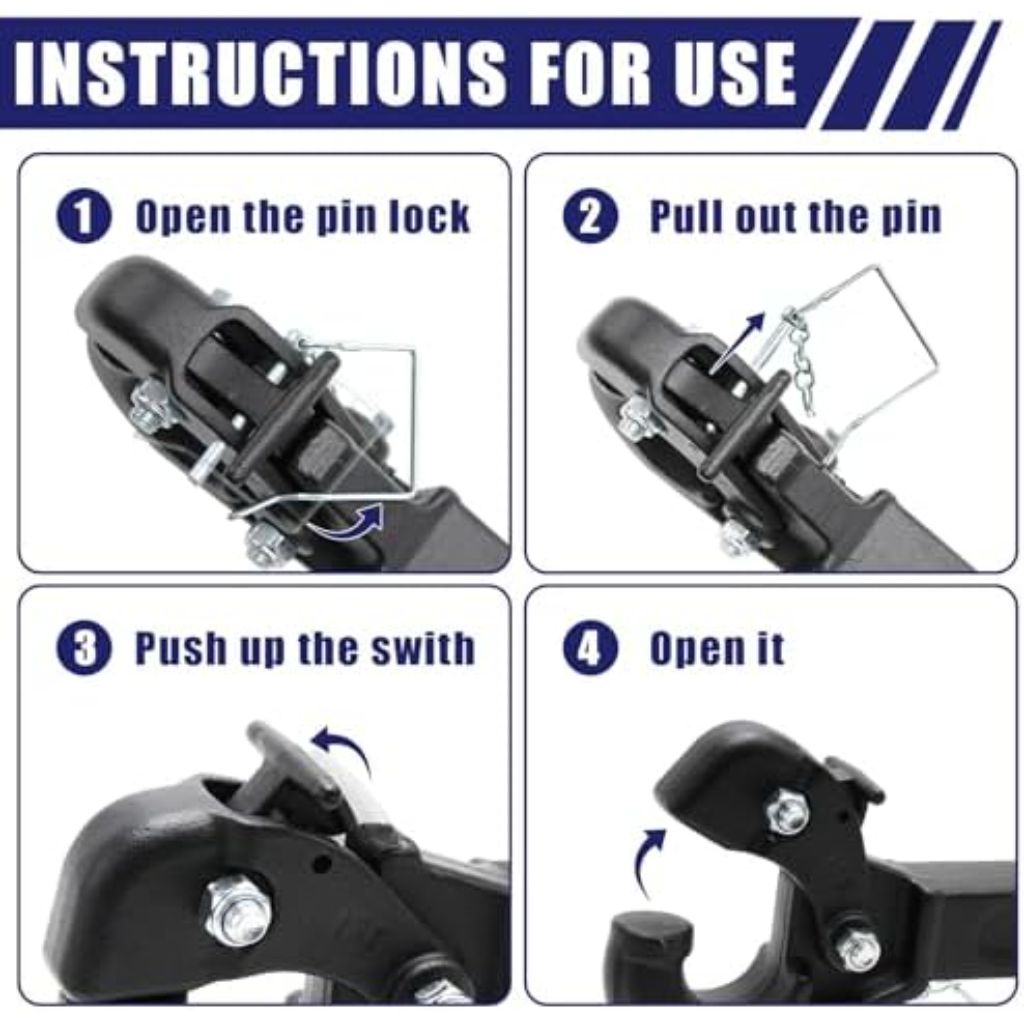 INSTRUCTIONS FOR USE

1 Open the pin lock

2 Pull out the pin

3 Push up the swith

4 Open it