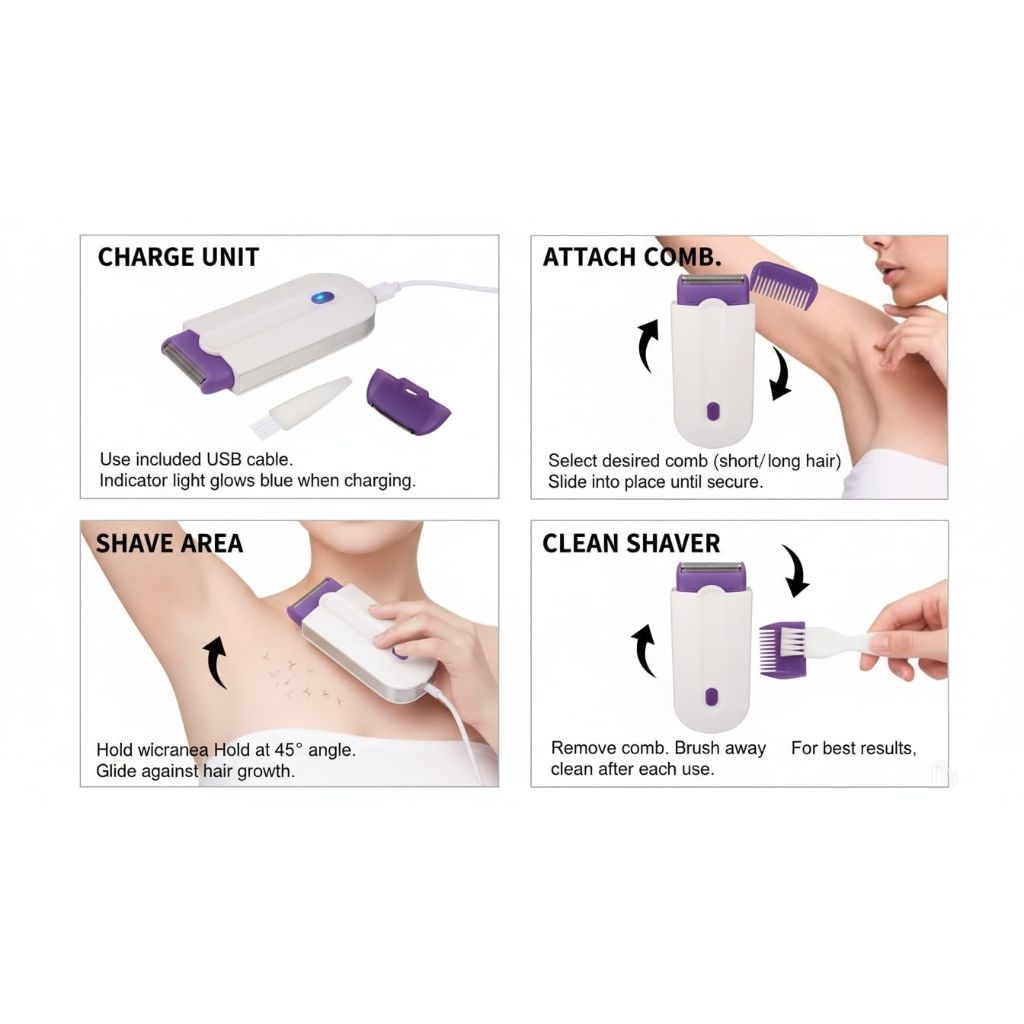 CHARGE UNIT

Use included USB cable.
Indicator light glows blue when charging.

ATTACH COMB.

Select desired comb (short/long hair)
Slide into place until secure.

SHAVE AREA

Hold wicranea Hold at 45° angle.
Glide against hair growth.

CLEAN SHAVER

Remove comb. Brush away For best results,
clean after each use.