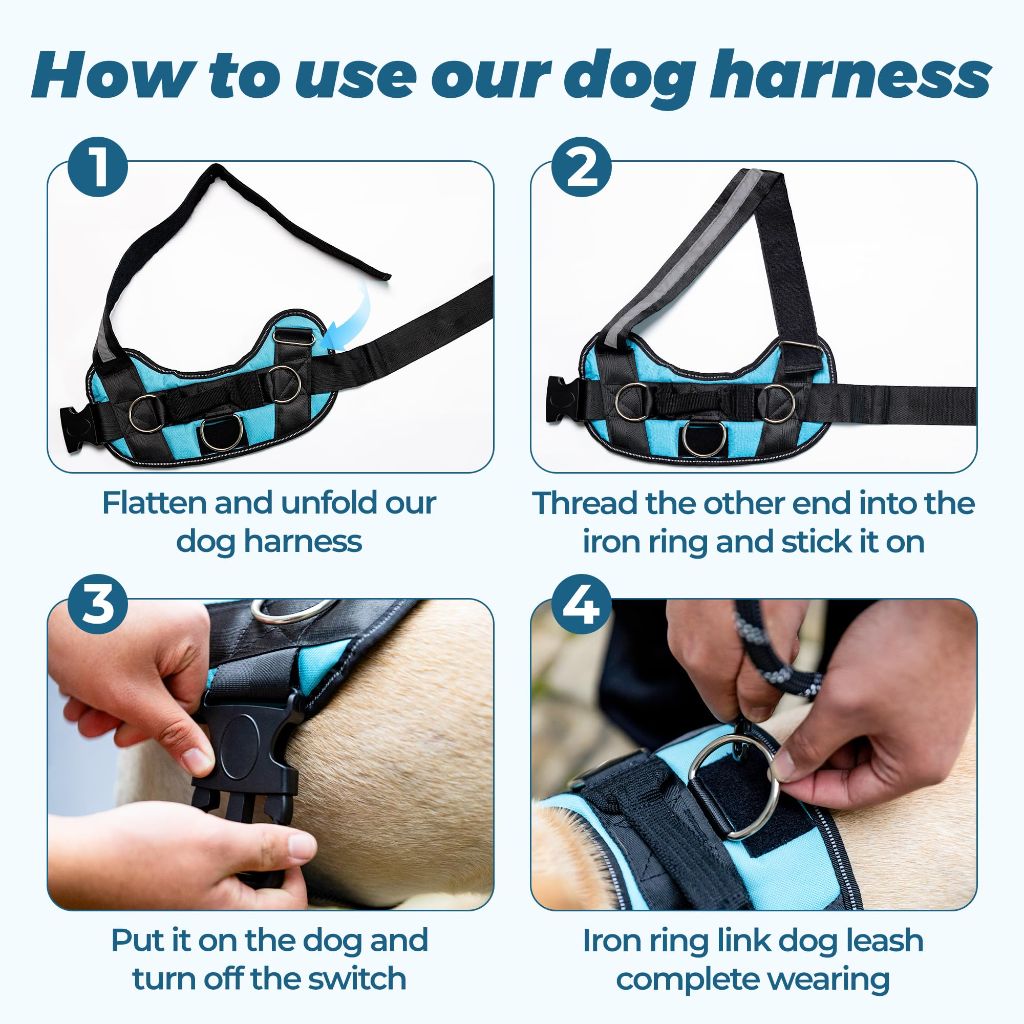 How to use our dog harness

1

Flatten and unfold our dog harness

2

Thread the other end into the iron ring and stick it on

3

Put it on the dog and turn off the switch

4

Iron ring link dog leash complete wearing