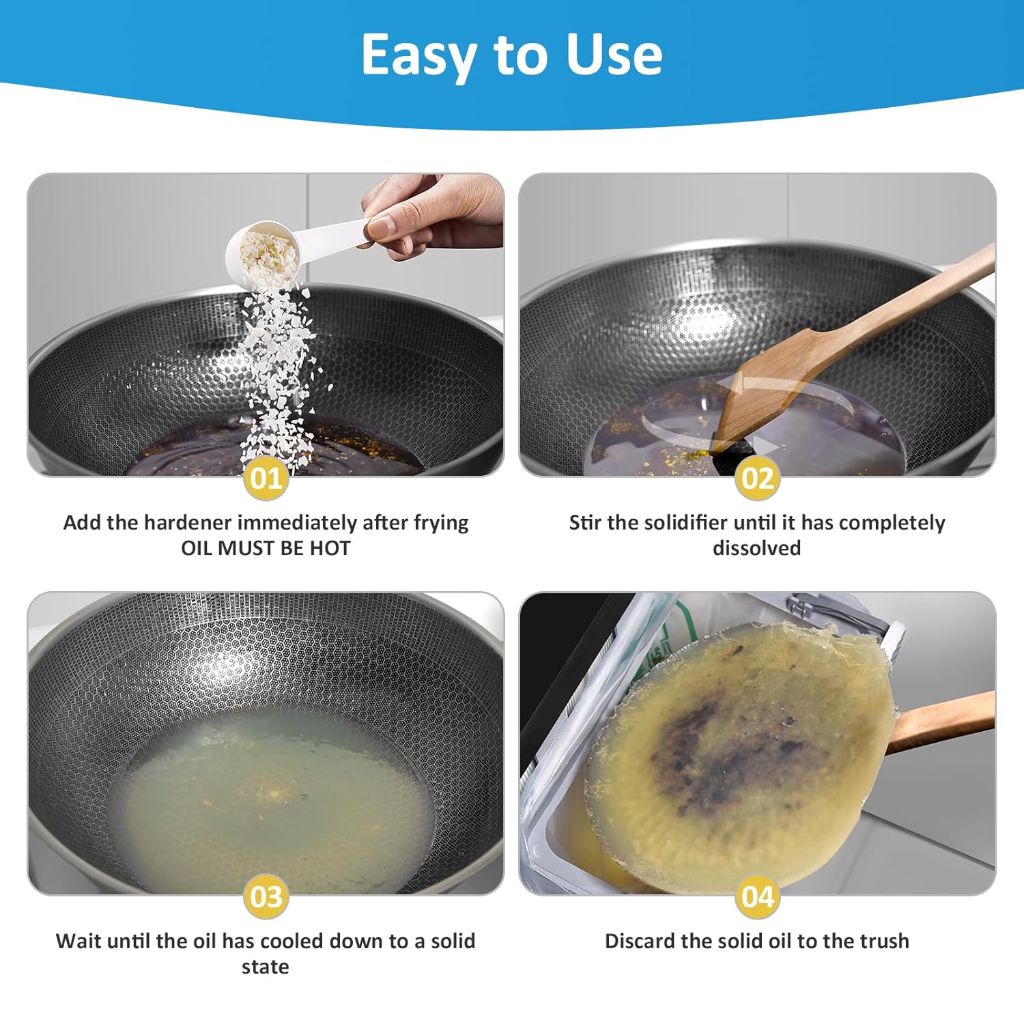 Easy to Use

01

Add the hardener immediately after frying
OIL MUST BE HOT

02

Stir the solidifier until it has completely dissolved

03

Wait until the oil has cooled down to a solid state

04

Discard the solid oil to the trush