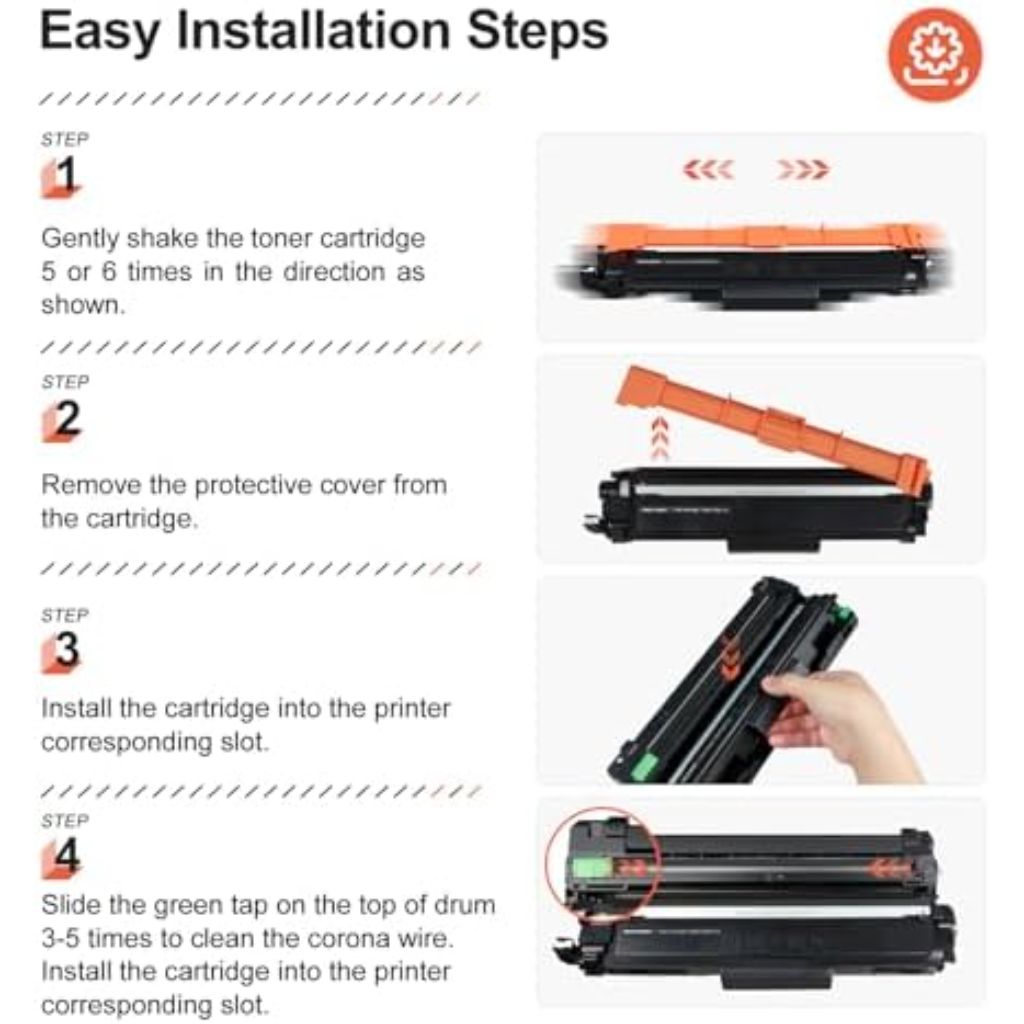 Easy Installation Steps

STEP
1
Gently shake the toner cartridge 5 or 6 times in the direction as shown.

STEP
2
Remove the protective cover from the cartridge.

STEP
3
Install the cartridge into the printer corresponding slot.

STEP
4
Slide the green tap on the top of drum 3-5 times to clean the corona wire. Install the cartridge into the printer corresponding slot.